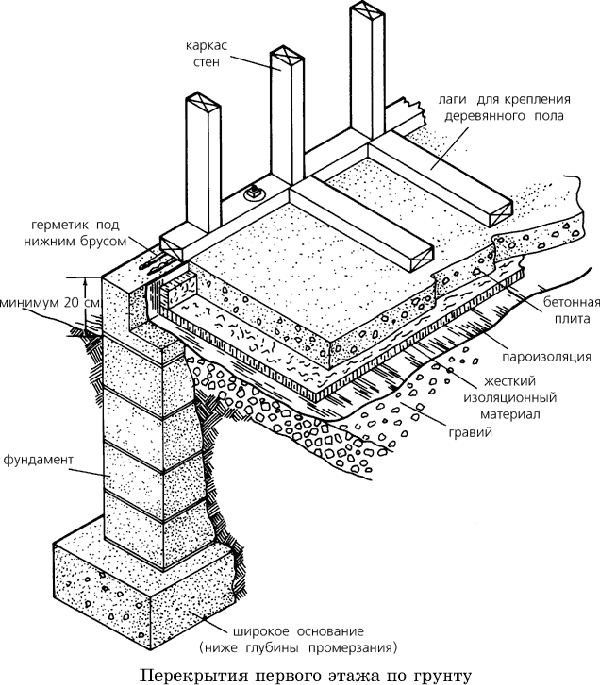 каркас стен

лаги для крепления деревянного пола

герметик под нижним брусом

минимум 20 см

бетонная плита

пароизоляция

жесткий изоляционный материал

гравий

фундамент

широкое основание (ниже глубины промерзания)

Перекрытия первого этажа по грунту